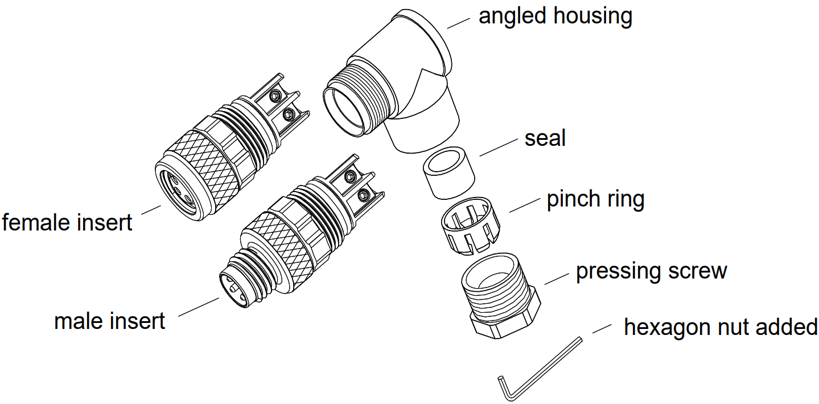 angled housing

seal

pinch ring

female insert

pressing screw

male insert

hexagon nut added